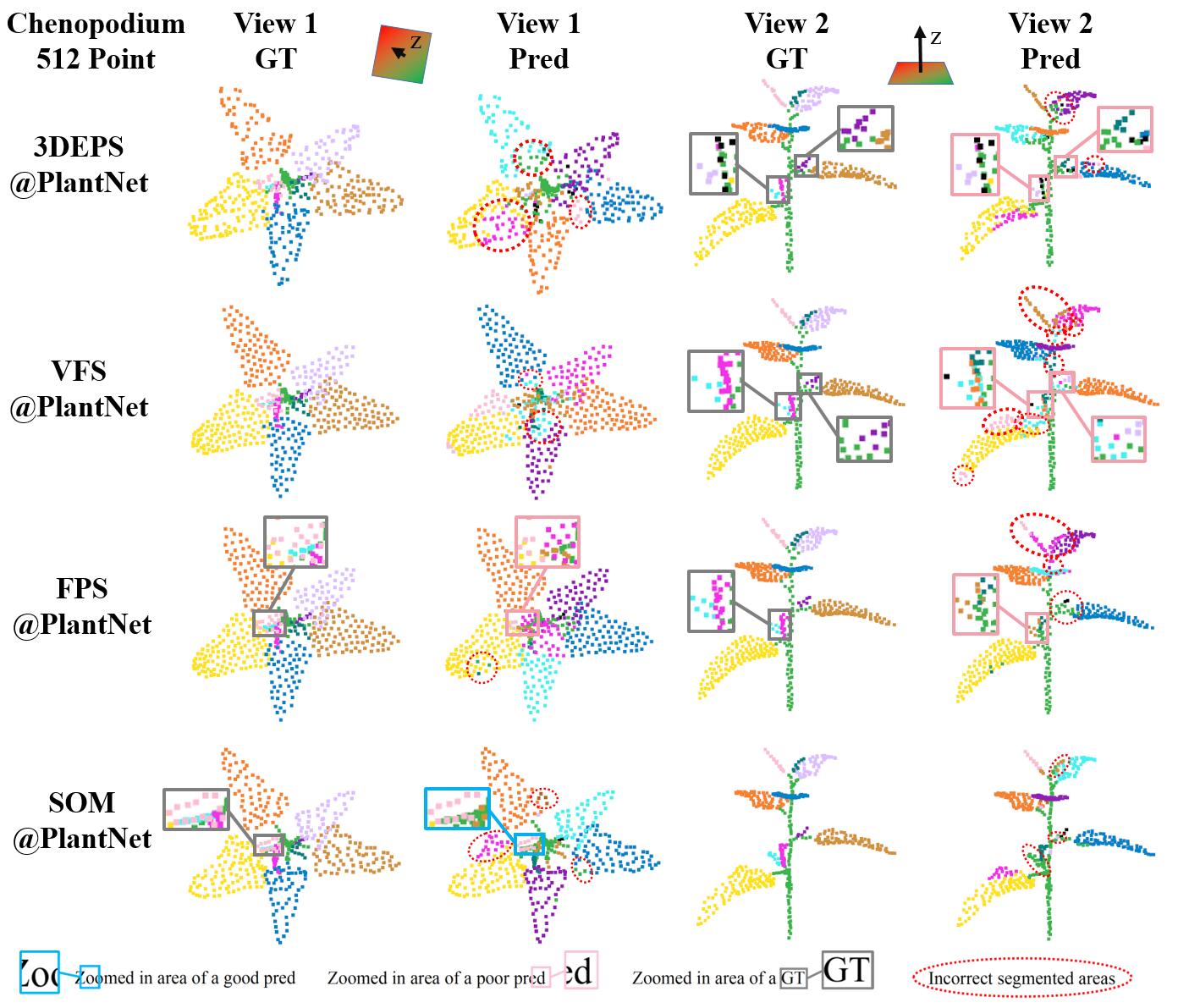 Chenopodium 512 Point

View 1 GT

Z

View 1 Pred

View 2 GT

Z

View 2 Pred

3DEPS @PlantNet

VFS @PlantNet

FPS @PlantNet

SOM @PlantNet

Zoo Zoomed in area of a good pred

Zoomed in area of a poor pred ed

Zoomed in area of a GT GT

Incorrect segmented areas